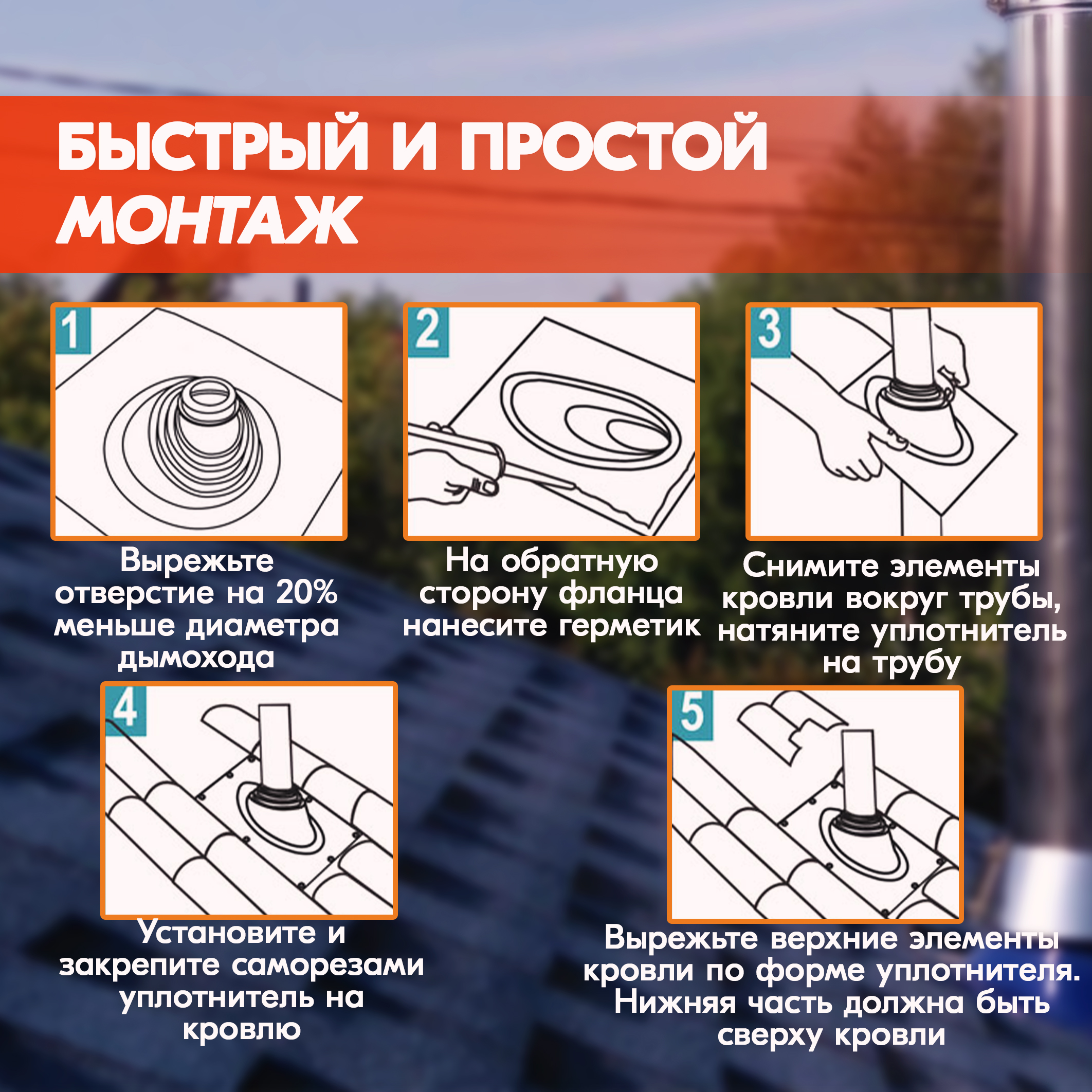 БЫСТРЫЙ И ПРОСТОЙ МОНТАЖ

1

Вырежьте отверстие на 20% меньше диаметра дымохода

2

На обратную сторону фланца нанесите герметик

3

Снимите элементы кровли вокруг трубы, натяните уплотнитель на трубу

4

Установите и закрепите саморезами уплотнитель на кровлю

5

Вырежьте верхние элементы кровли по форме уплотнителя. Нижняя часть должна быть сверху кровли